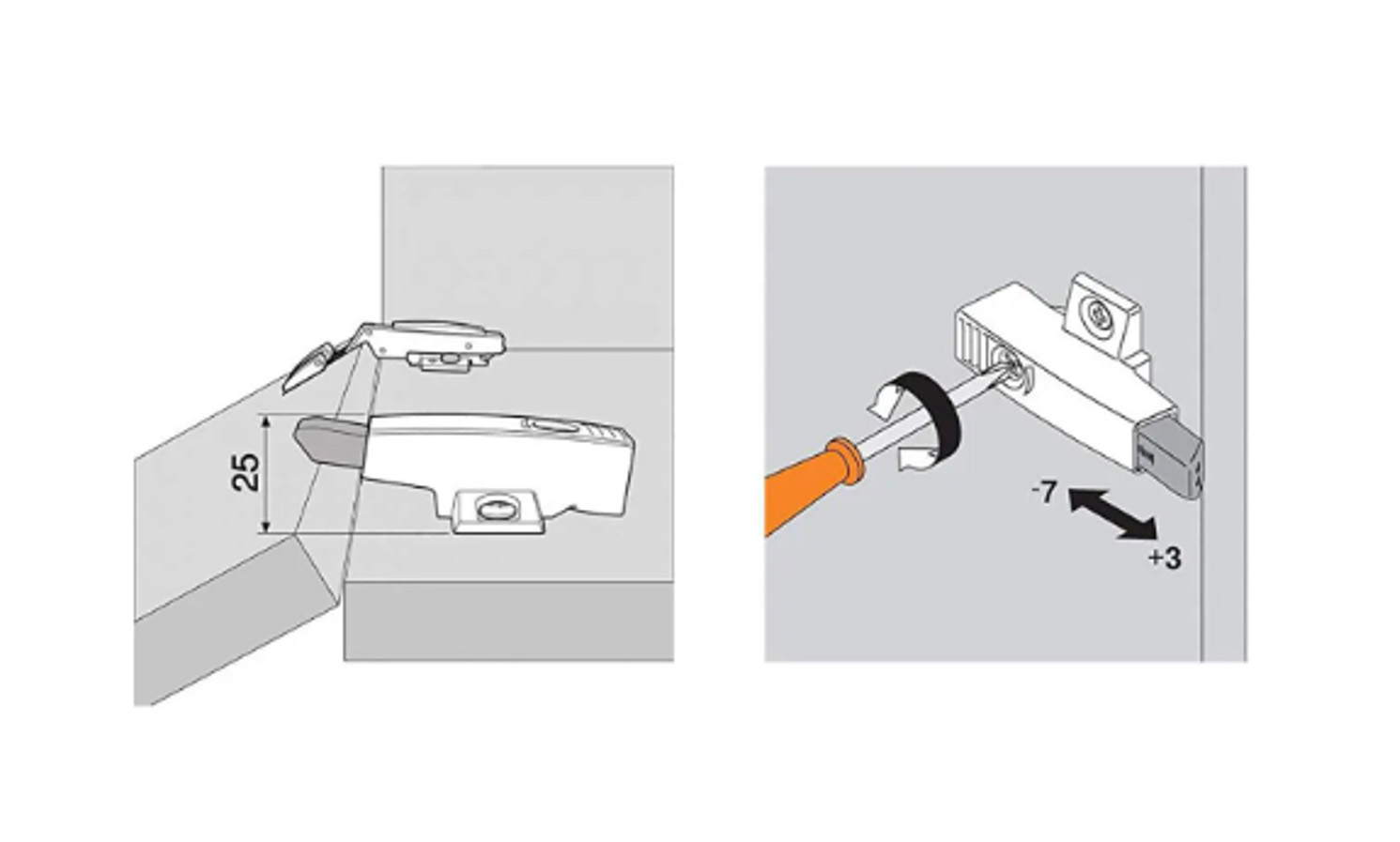 25

-7

+3