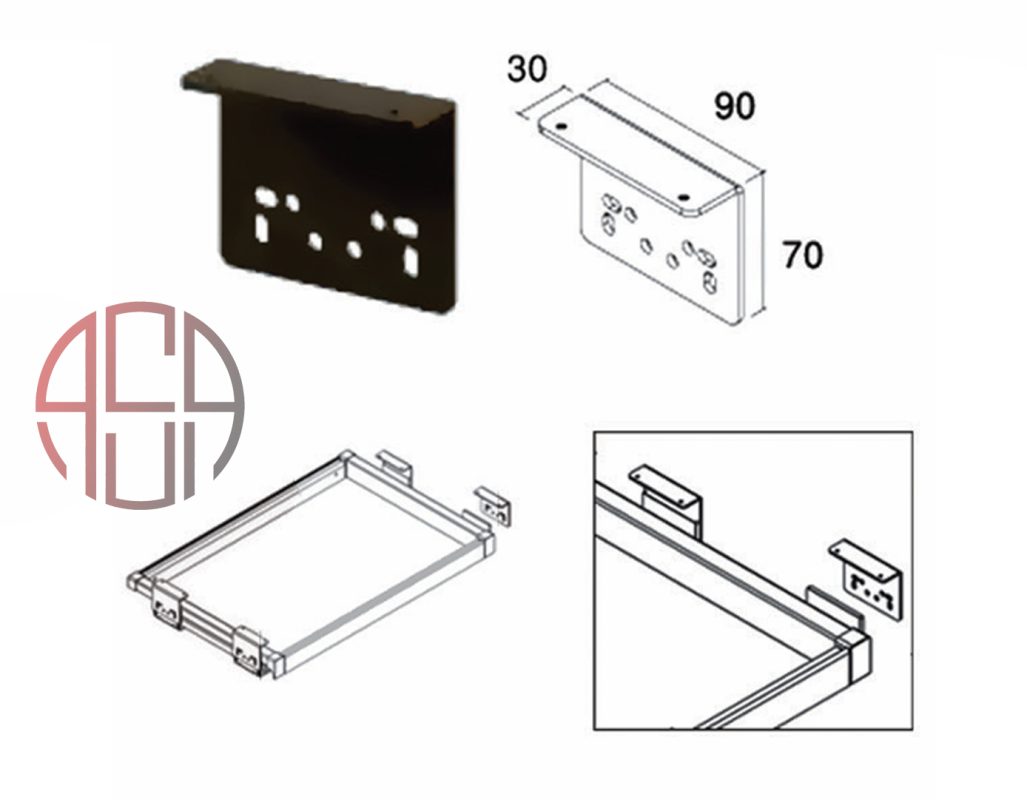 30
90
70
ASA