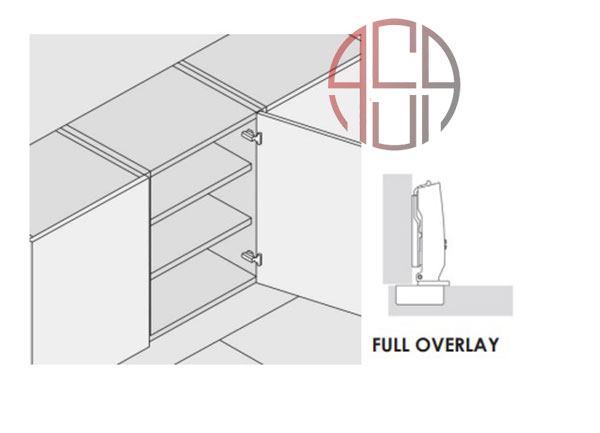 ASA

FULL OVERLAY